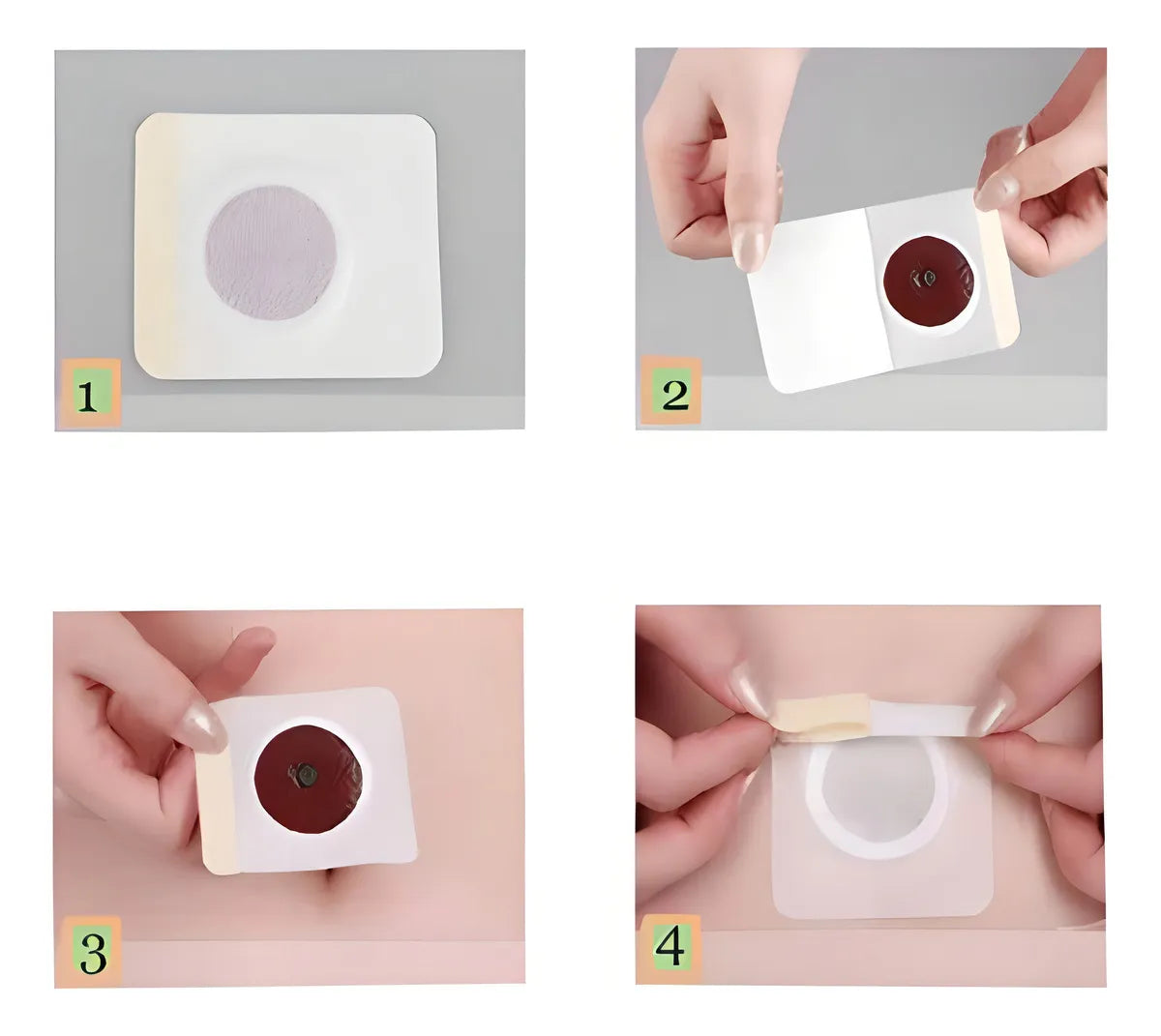 1

2

3

4