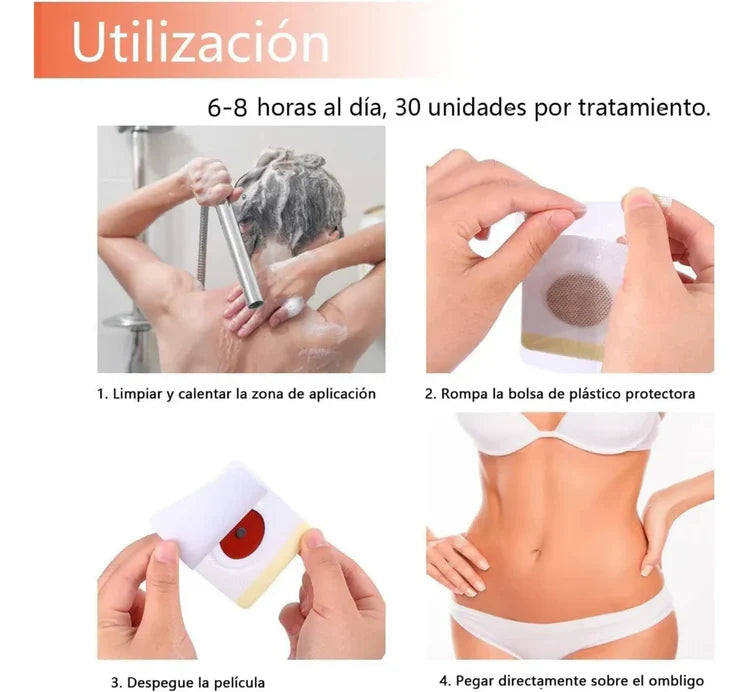 Utilización

6-8 horas al día, 30 unidades por tratamiento.

1. Limpiar y calentar la zona de aplicación

2. Rompa la bolsa de plástico protectora

3. Despegue la película

4. Pegar directamente sobre el ombligo